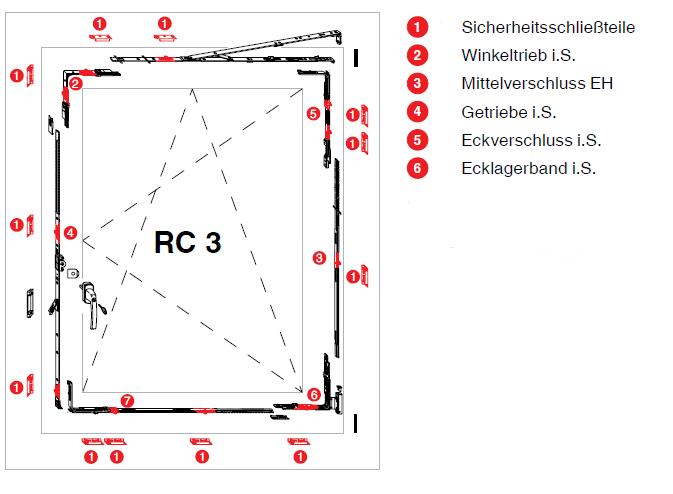 1 1
1 2
5 1
1
1 4
RC 3
3 1
1
7 6
1 1 1 1

1 Sicherheitsschließteile
2 Winkeltrieb i.S.
3 Mittelverschluss EH
4 Getriebe i.S.
5 Eckverschluss i.S.
6 Ecklagerband i.S.